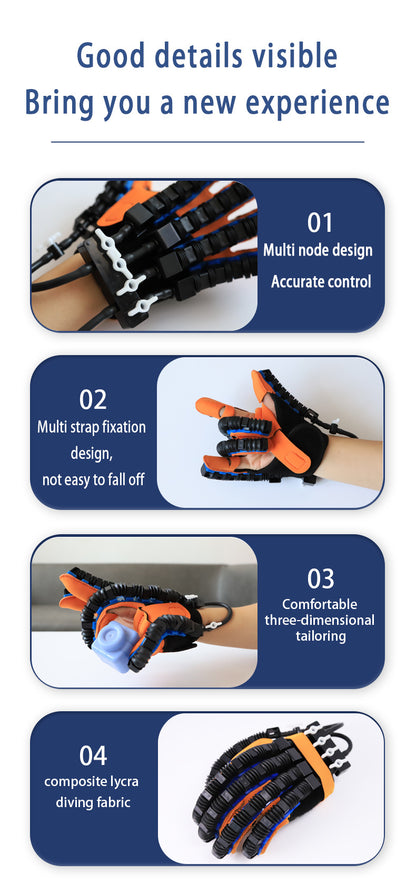 Good details visible
Bring you a new experience

01
Multi node design
Accurate control

02
Multi strap fixation design, not easy to fall off

03
Comfortable three-dimensional tailoring

04
composite lycra diving fabric