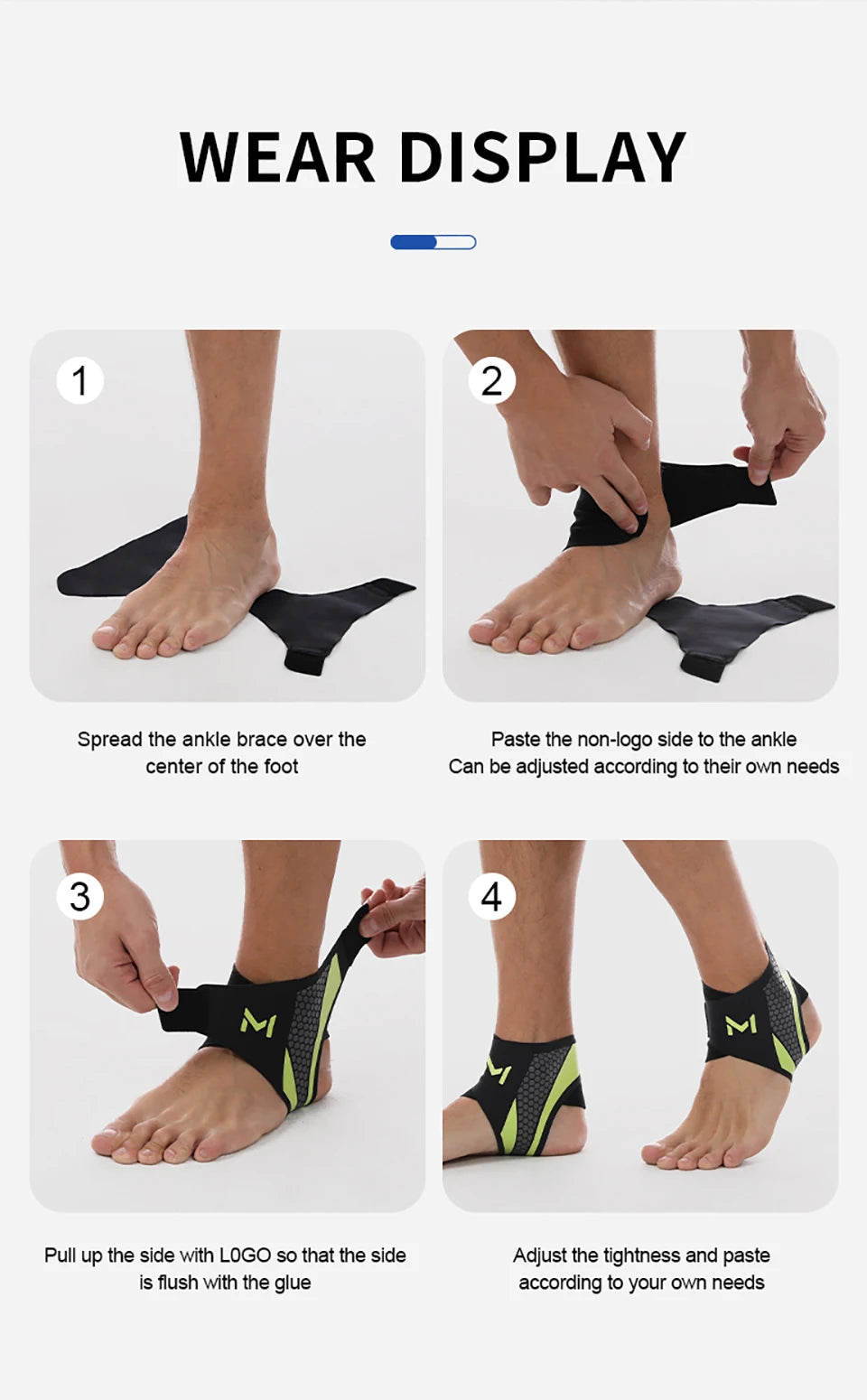 WEAR DISPLAY

1

Spread the ankle brace over the center of the foot

2

Paste the non-logo side to the ankle
Can be adjusted according to their own needs

3

Pull up the side with L0GO so that the side is flush with the glue

4

Adjust the tightness and paste according to your own needs